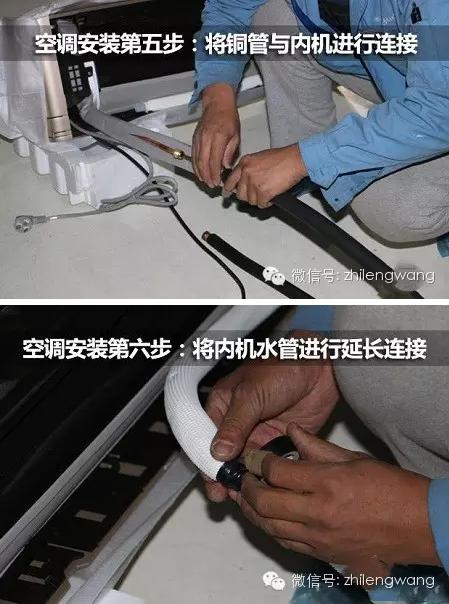 空调安装第五步：将铜管与内机进行连接

微信号: zhilengwang

空调安装第六步：将内机水管进行延长连接

微信号: zhilengwang